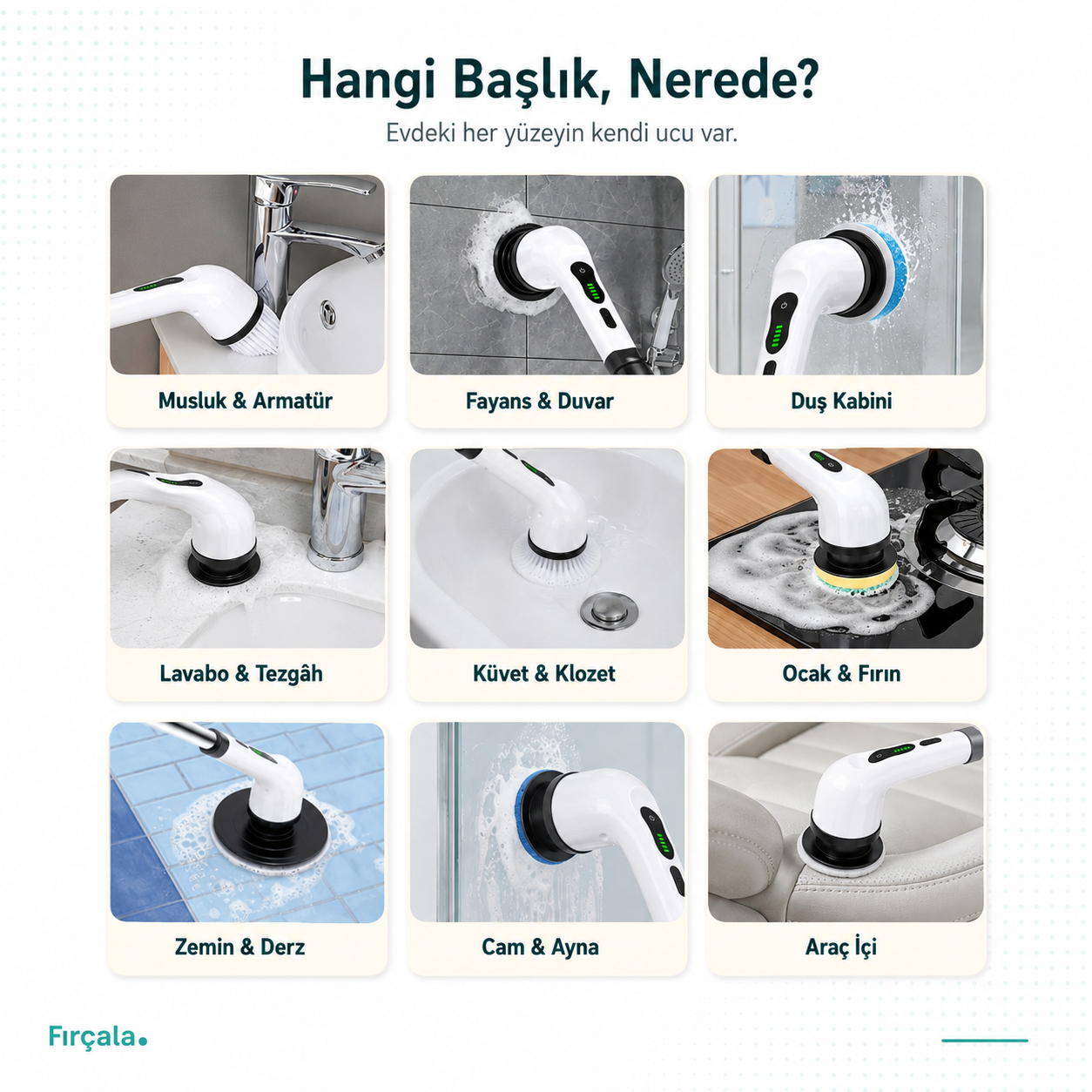 Hangi Başlık, Nerede?

Evdeki her yüzeyin kendi ucu var.

Musluk & Armatür

Fayans & Duvar

Duş Kabini

Lavabo & Tezgâh

Küvet & Klozet

Ocak & Fırın

Zemin & Derz

Cam & Ayna

Araç İçi

Fırçala.